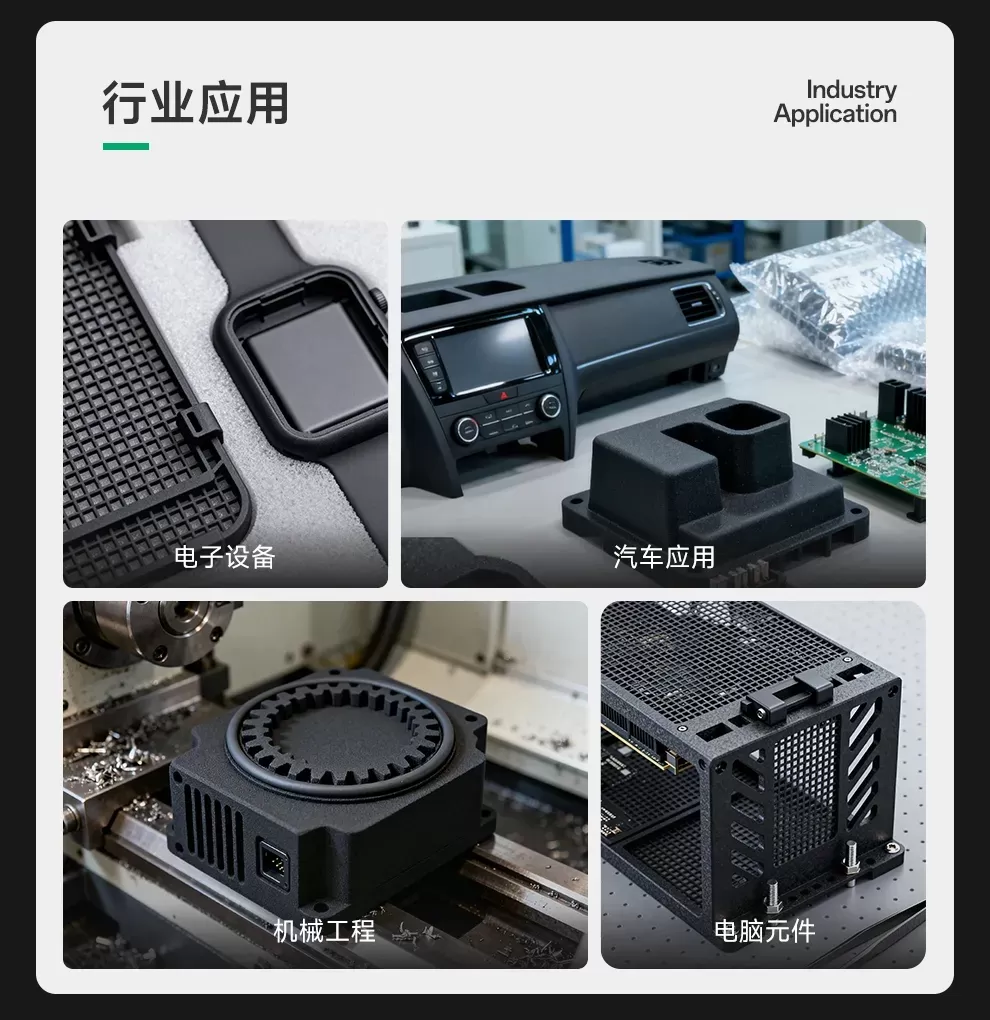 行业应用

Industry Application

电子设备

汽车应用

机械工程

电脑元件